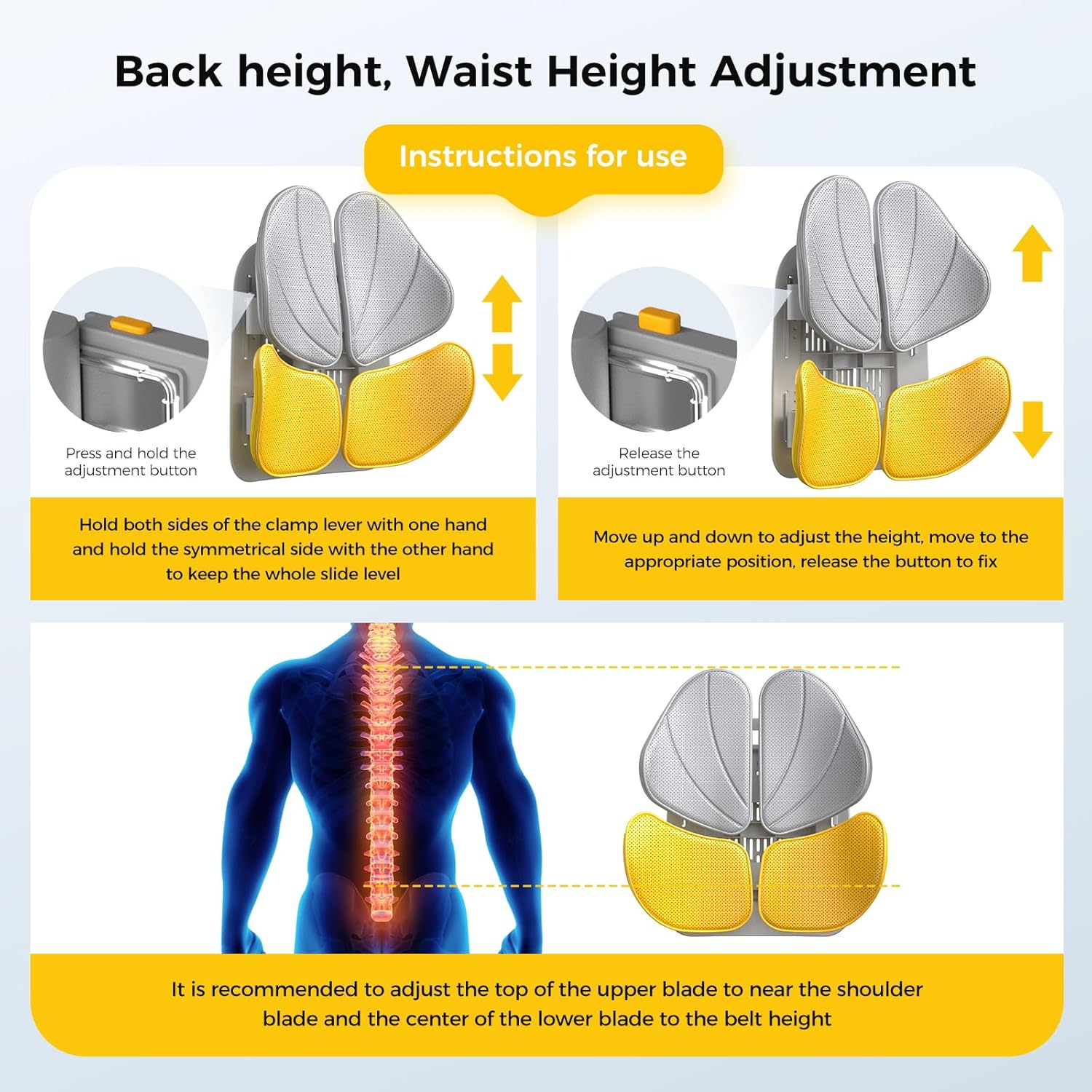 Back height, Waist Height Adjustment

Instructions for use

Press and hold the adjustment button

Hold both sides of the clamp lever with one hand and hold the symmetrical side with the other hand to keep the whole slide level

Release the adjustment button

Move up and down to adjust the height, move to the appropriate position, release the button to fix

It is recommended to adjust the top of the upper blade to near the shoulder blade and the center of the lower blade to the belt height