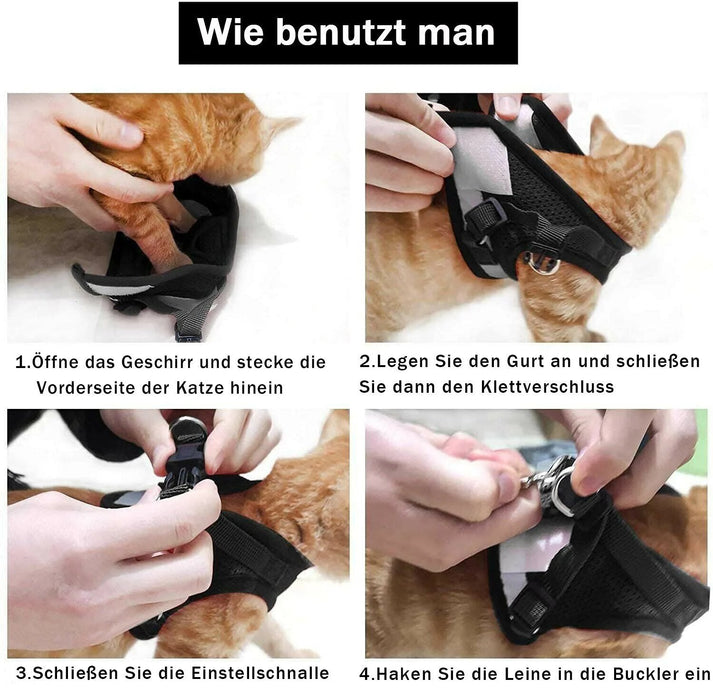 Wie benutzt man

1.Öffne das Geschirr und stecke die Vorderseite der Katze hinein

2.Legen Sie den Gurt an und schließen Sie dann den Klettverschluss

3.Schließen Sie die Einstellschnalle

4.Haken Sie die Leine in die Buckler ein